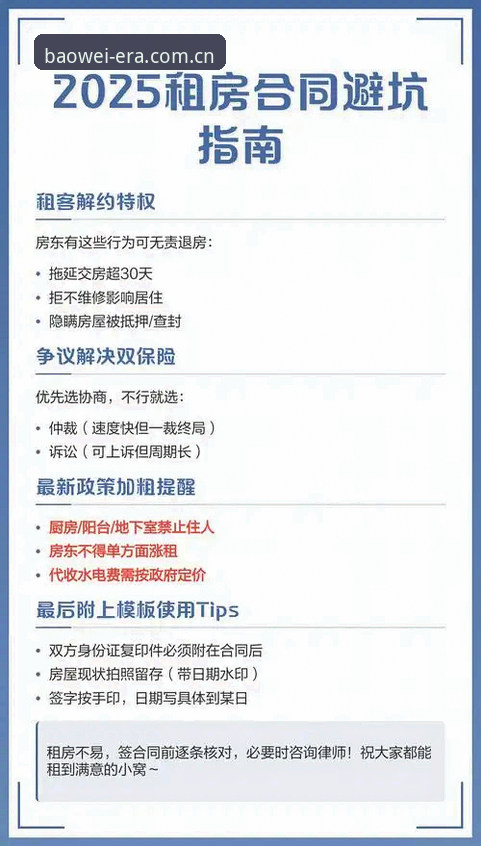 baowei-era.com.cn

2025租房合同避坑指南

租客解约特权

房东有这些行为可无责退房：

• 拖延交房超30天
• 拒不维修影响居住
• 隐瞒房屋被抵押/查封

争议解决双保险

优先选协商，不行就选：

• 仲裁（速度快但一裁终局）
• 诉讼（可上诉但周期长）

最新政策加粗提醒

• 厨房/阳台/地下室禁止住人
• 房东不得单方面涨租
• 代收水电费需按政府定价

最后附上模板使用Tips

• 双方身份证复印件必须附在合同后
• 房屋现状拍照留存（带日期水印）
• 签字按手印，日期写具体到某日

租房不易，签合同前逐条核对，必要时咨询律师！祝大家都能租到满意的小窝~